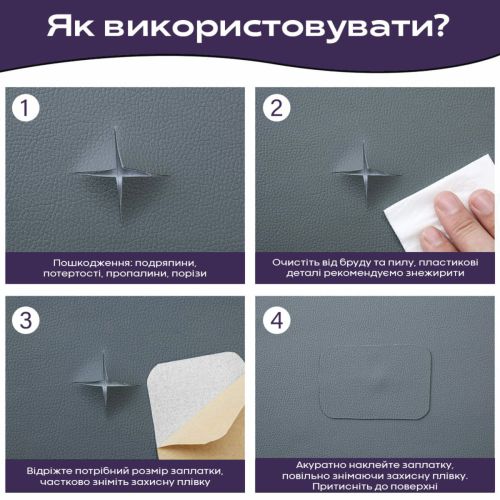 Як використовувати?

1

Пошкодження: подряпини, потертості, пропалини, порізи

2

Очистіть від бруду та пилу, пластикові деталі рекомендуємо знежирити

3

Відріжте потрібний розмір заплатки, частково зніміть захисну плівку

4

Акуратно наклейте заплатку, повільно знімаючи захисну плівку. Притисніть до поверхні