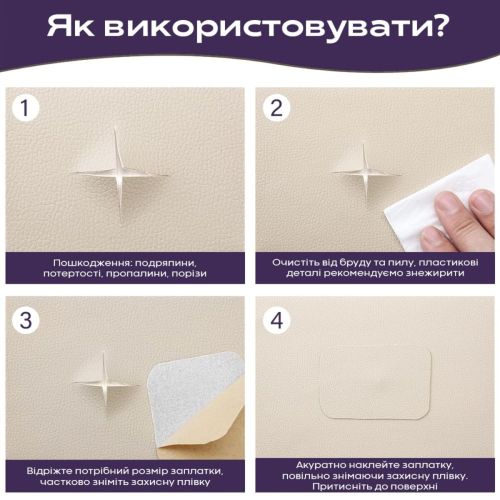 Як використовувати?

1

Пошкодження: подряпини, потертості, пропалини, порізи

2

Очистіть від бруду та пилу, пластикові деталі рекомендуємо знежирити

3

Відріжте потрібний розмір заплатки, частково зніміть захисну плівку

4

Акуратно наклейте заплатку, повільно знімаючи захисну плівку. Притисніть до поверхні