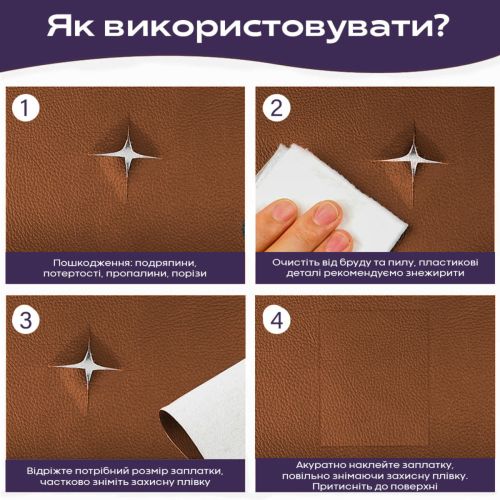 Як використовувати?

1

Пошкодження: подряпини, потертості, пропалини, порізи

2

Очистіть від бруду та пилу, пластикові деталі рекомендуємо знежирити

3

Відріжте потрібний розмір заплатки, частково зніміть захисну плівку

4

Акуратно наклейте заплатку, повільно знімаючи захисну плівку. Притисніть до поверхні