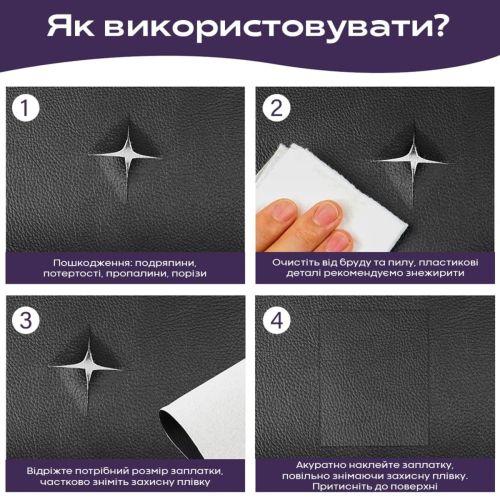 Як використовувати?

1

Пошкодження: подряпини, потертості, пропалини, порізи

2

Очистіть від бруду та пилу, пластикові деталі рекомендуємо знежирити

3

Відріжте потрібний розмір заплатки, частково зніміть захисну плівку

4

Акуратно наклейте заплатку, повільно знімаючи захисну плівку. Притисніть до поверхні