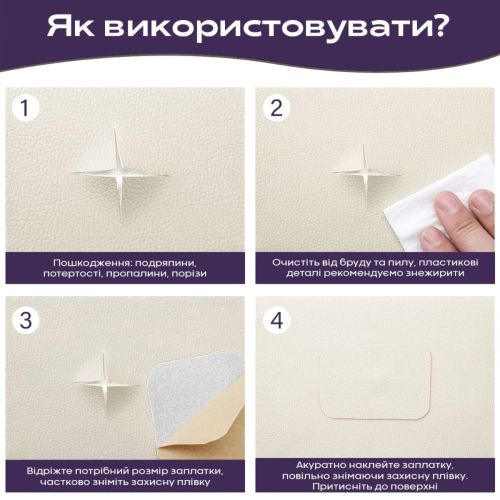 Як використовувати?

1

Пошкодження: подряпини, потертості, пропалини, порізи

2

Очистіть від бруду та пилу, пластикові деталі рекомендуємо знежирити

3

Відріжте потрібний розмір заплатки, частково зніміть захисну плівку

4

Акуратно наклейте заплатку, повільно знімаючи захисну плівку. Притисніть до поверхні