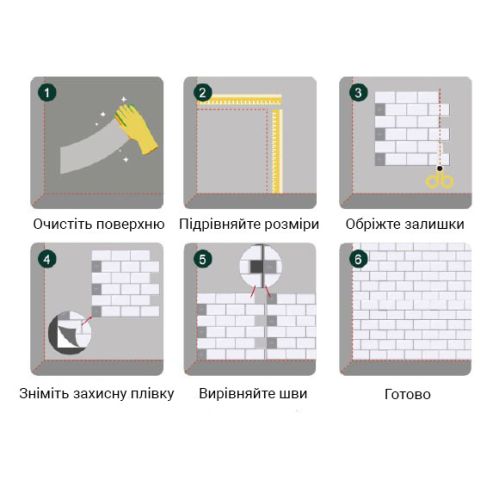 1
Очистіть поверхню

2
Підрівняйте розміри

3
Обріжте залишки

4
Зніміть захисну плівку

5
Вирівняйте шви

6
Готово